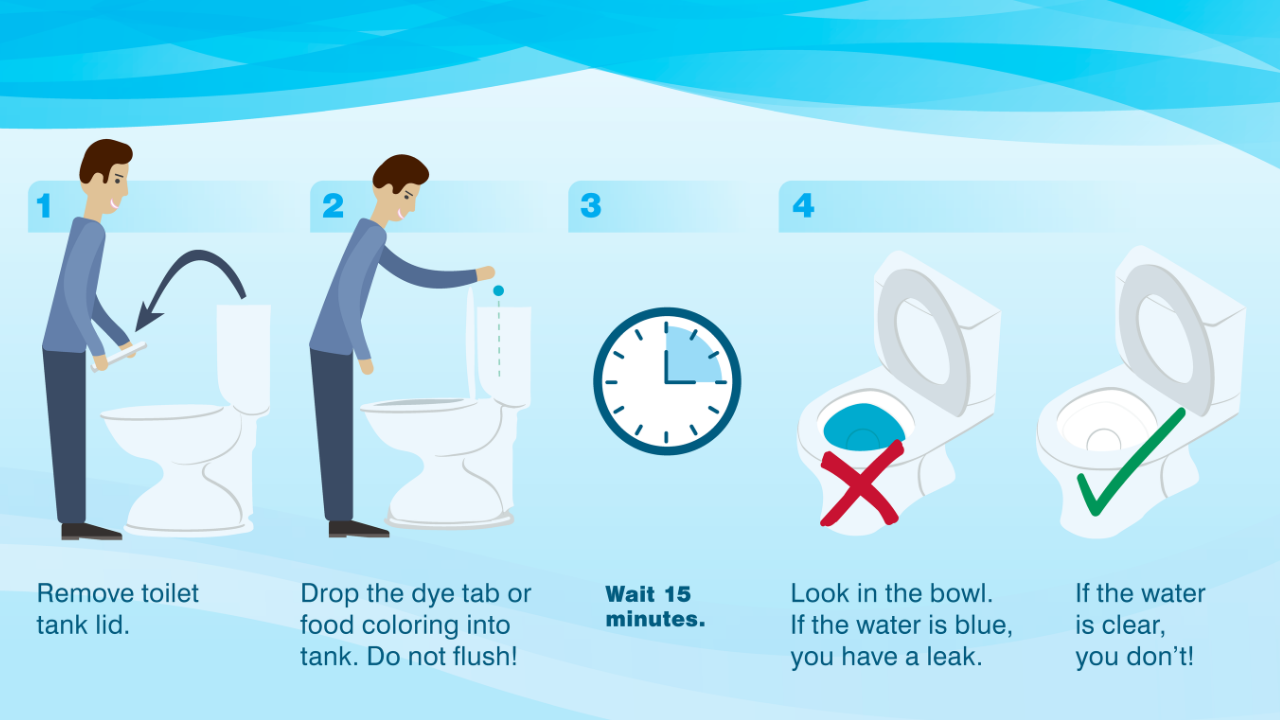 1

Remove toilet tank lid.

2

Drop the dye tab or food coloring into tank. Do not flush!

3

Wait 15 minutes.

4

Look in the bowl. If the water is blue, you have a leak.

If the water is clear, you don't!